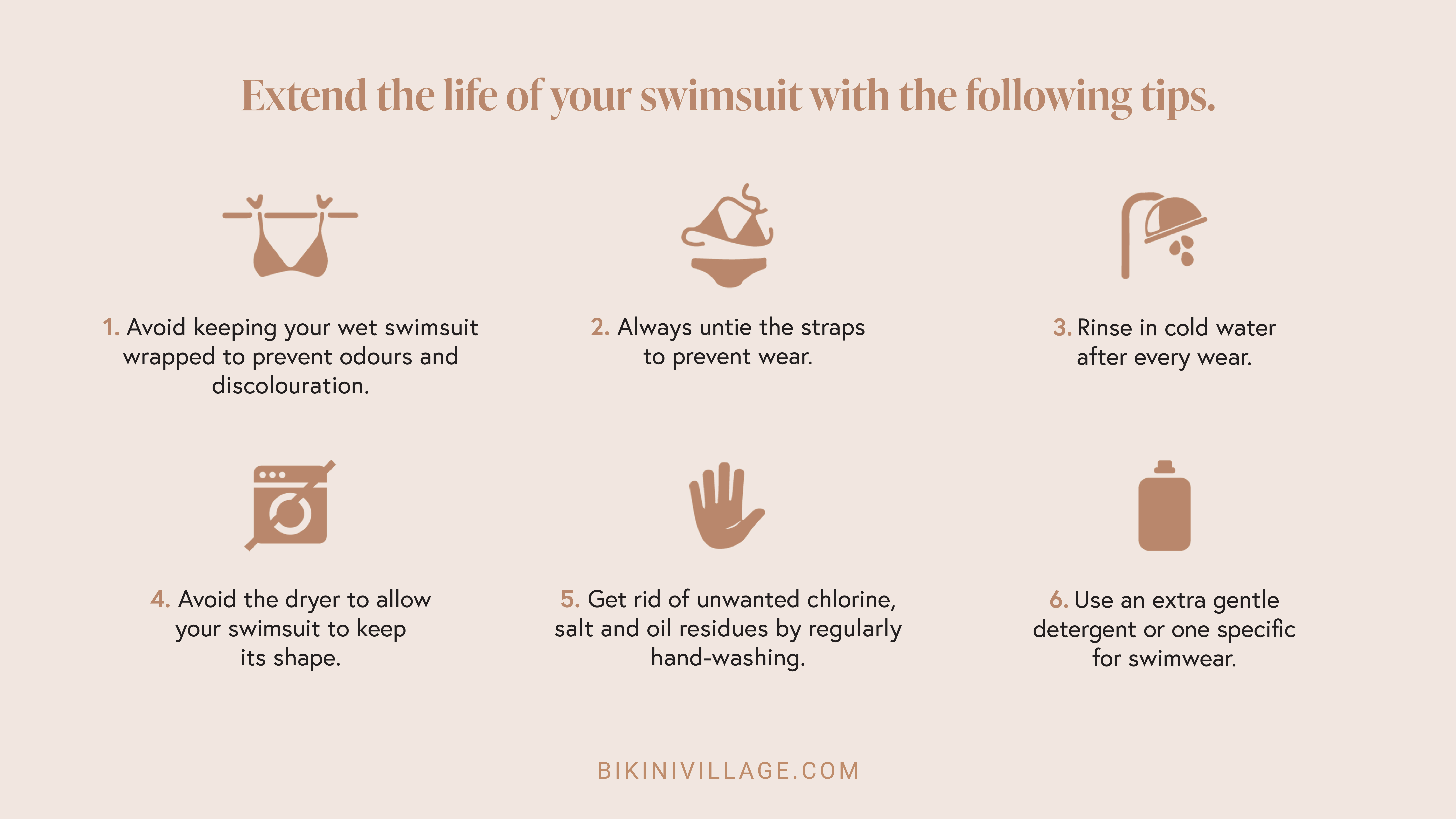 Extend the life of your swimsuit with the following tips.

1. Avoid keeping your wet swimsuit wrapped to prevent odours and discolouration.

2. Always untie the straps to prevent wear.

3. Rinse in cold water after every wear.

4. Avoid the dryer to allow your swimsuit to keep its shape.

5. Get rid of unwanted chlorine, salt and oil residues by regularly hand-washing.

6. Use an extra gentle detergent or one specific for swimwear.

BIKINIVILLAGE.COM